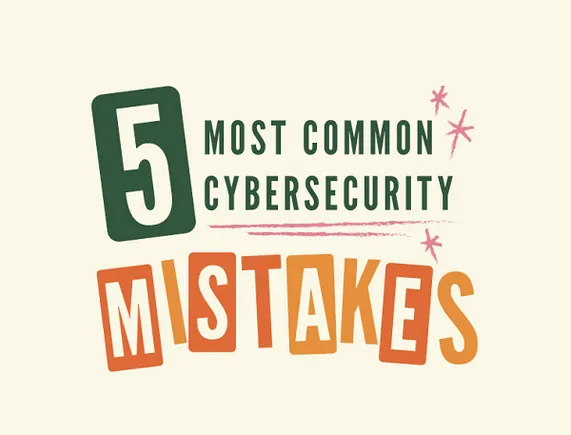 5 MOST COMMON CYBERSECURITY

MISTAKES